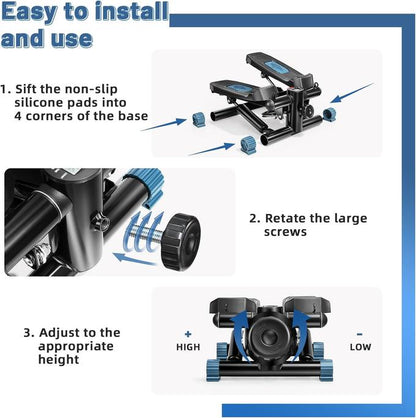 Easy to install and use

1. Sift the non-slip silicone pads into 4 corners of the base

2. Retate the large screws

3. Adjust to the appropriate height

+
HIGH

-
LOW